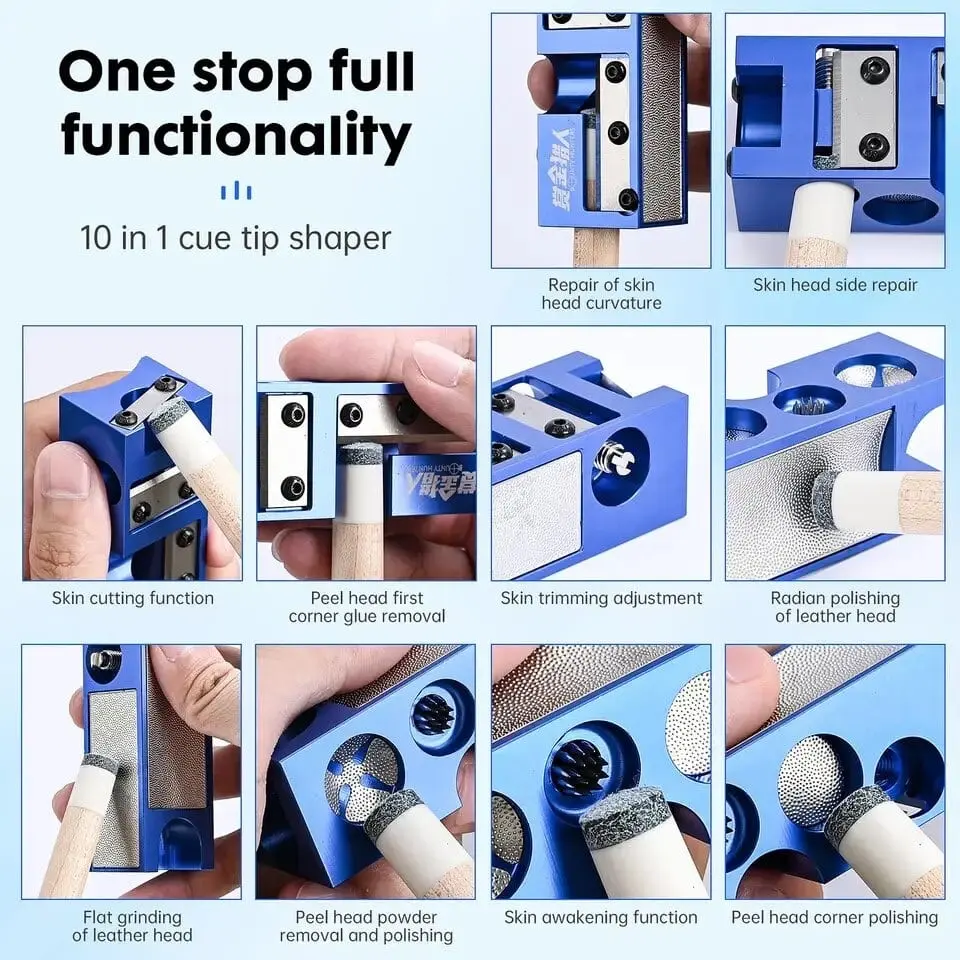 One stop full functionality

10 in 1 cue tip shaper

Repair of skin head curvature

Skin head side repair

Skin cutting function

Peel head first corner glue removal

Skin trimming adjustment

Radian polishing of leather head

Flat grinding of leather head

Peel head powder removal and polishing

Skin awakening function

Peel head corner polishing